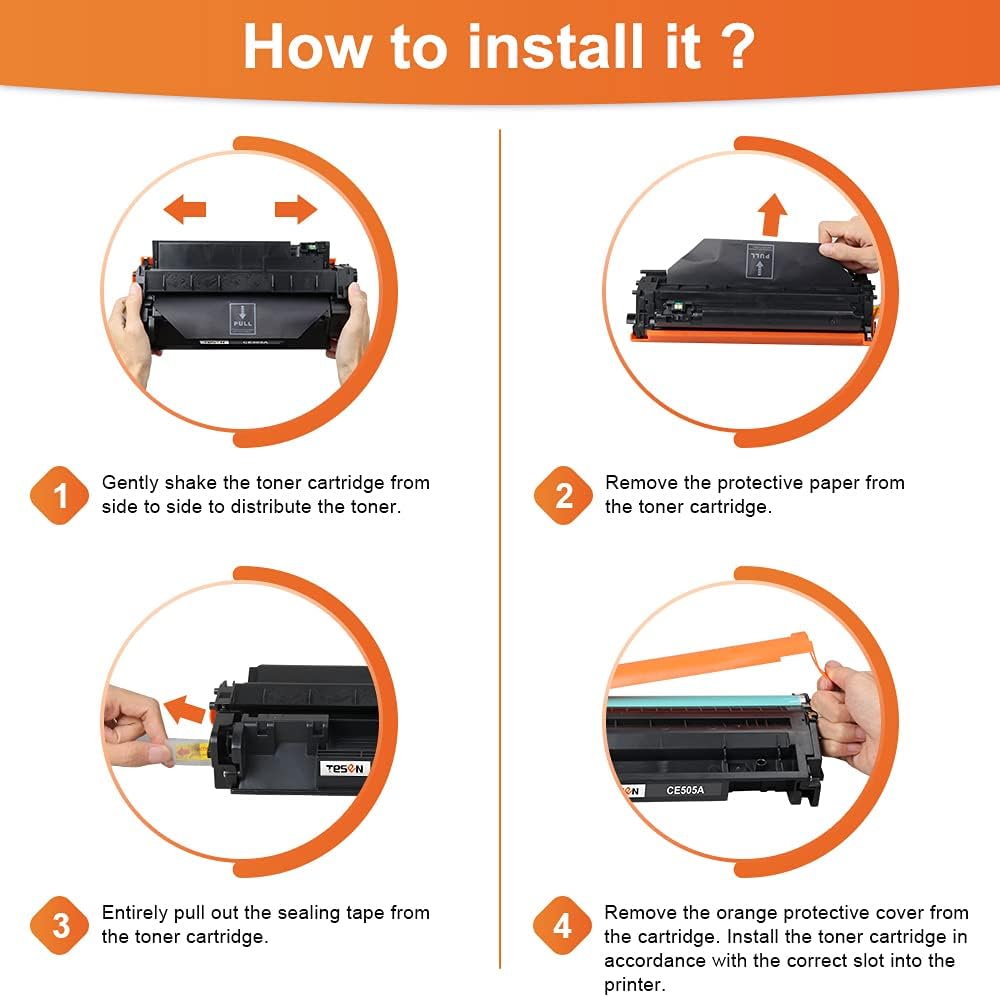 How to install it ?

PULL

CE505A

1 Gently shake the toner cartridge from side to side to distribute the toner.

PULL

2 Remove the protective paper from the toner cartridge.

TESEN

3 Entirely pull out the sealing tape from the toner cartridge.

CE505A

4 Remove the orange protective cover from the cartridge. Install the toner cartridge in accordance with the correct slot into the printer.