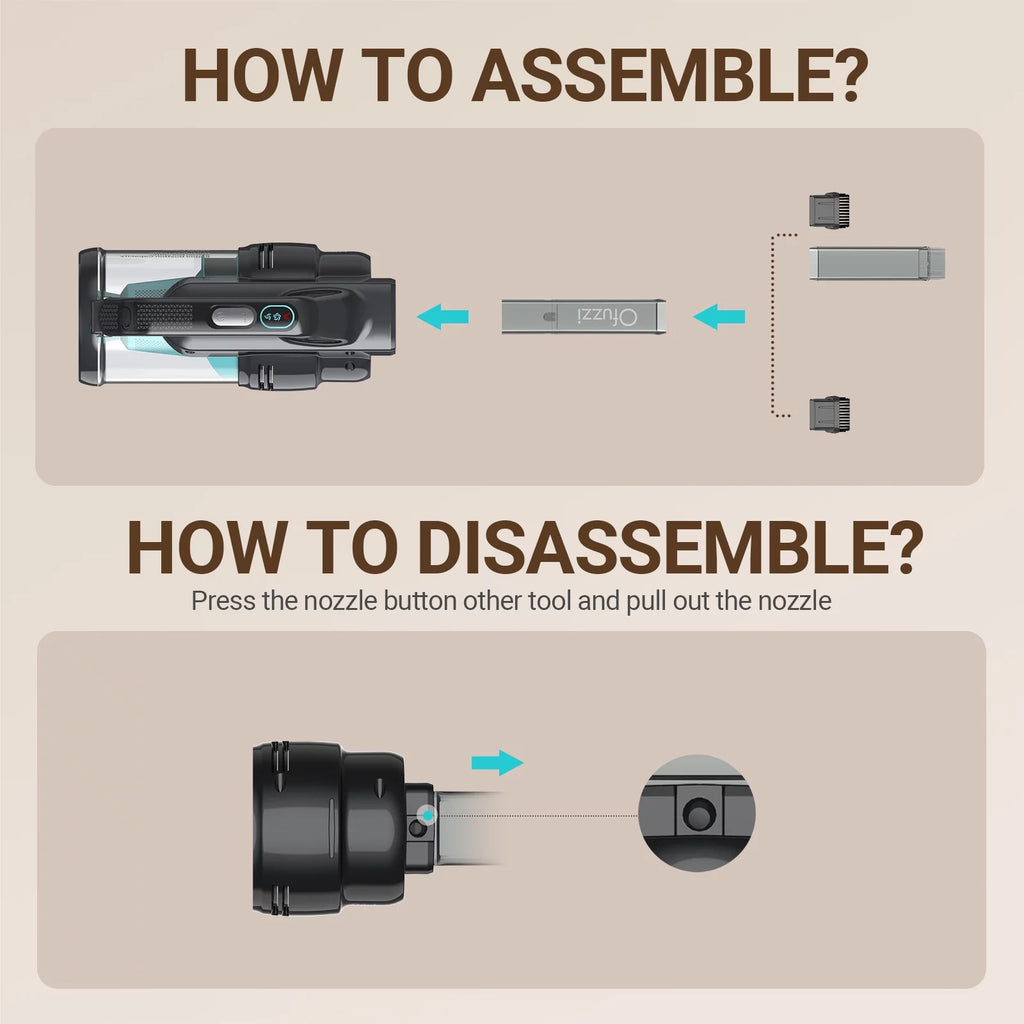 HOW TO ASSEMBLE?

Ofuzzi

HOW TO DISASSEMBLE?

Press the nozzle button other tool and pull out the nozzle