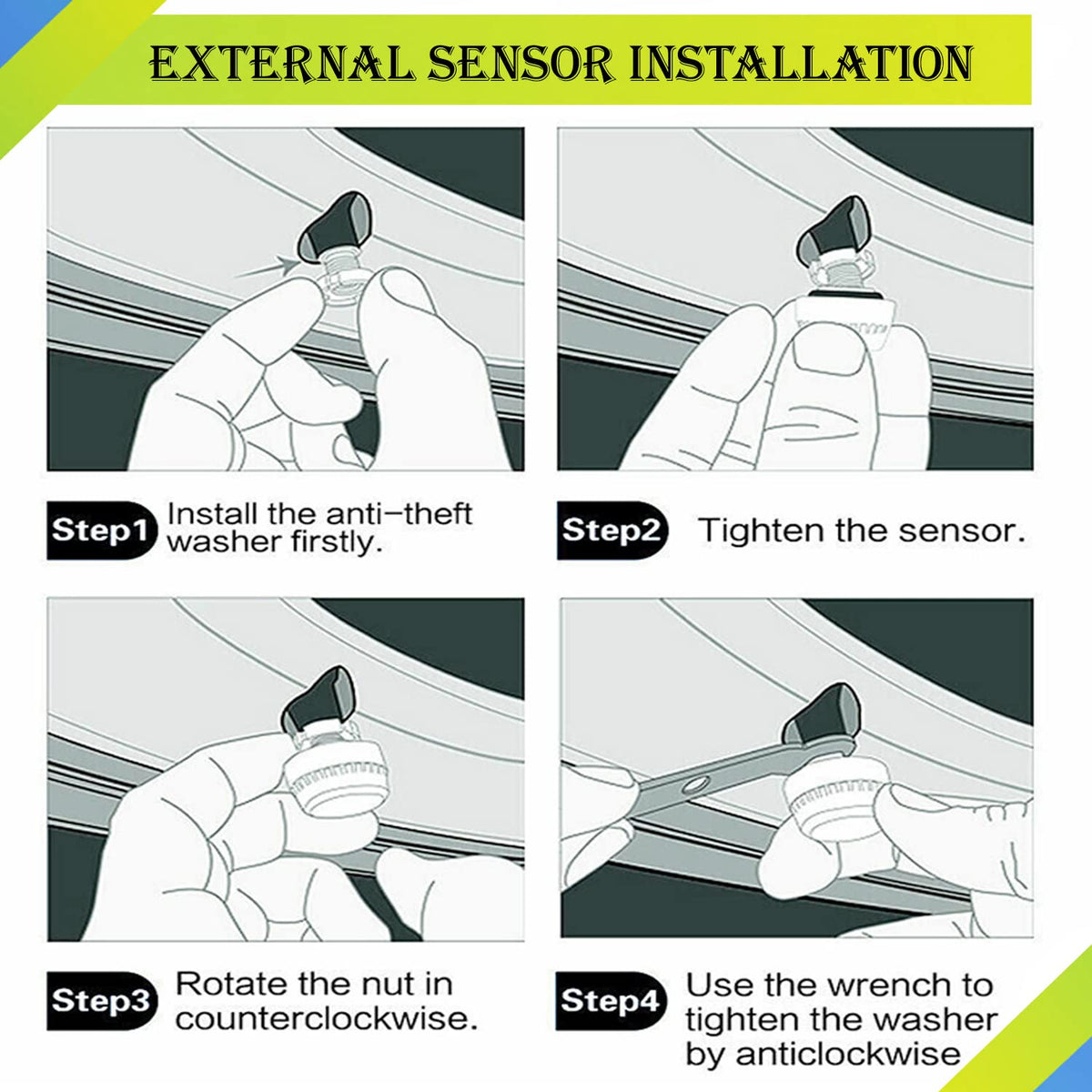 EXTERNAL SENSOR INSTALLATION

Step1 Install the anti–theft washer firstly.

Step2 Tighten the sensor.

Step3 Rotate the nut in counterclockwise.

Step4 Use the wrench to tighten the washer by anticlockwise